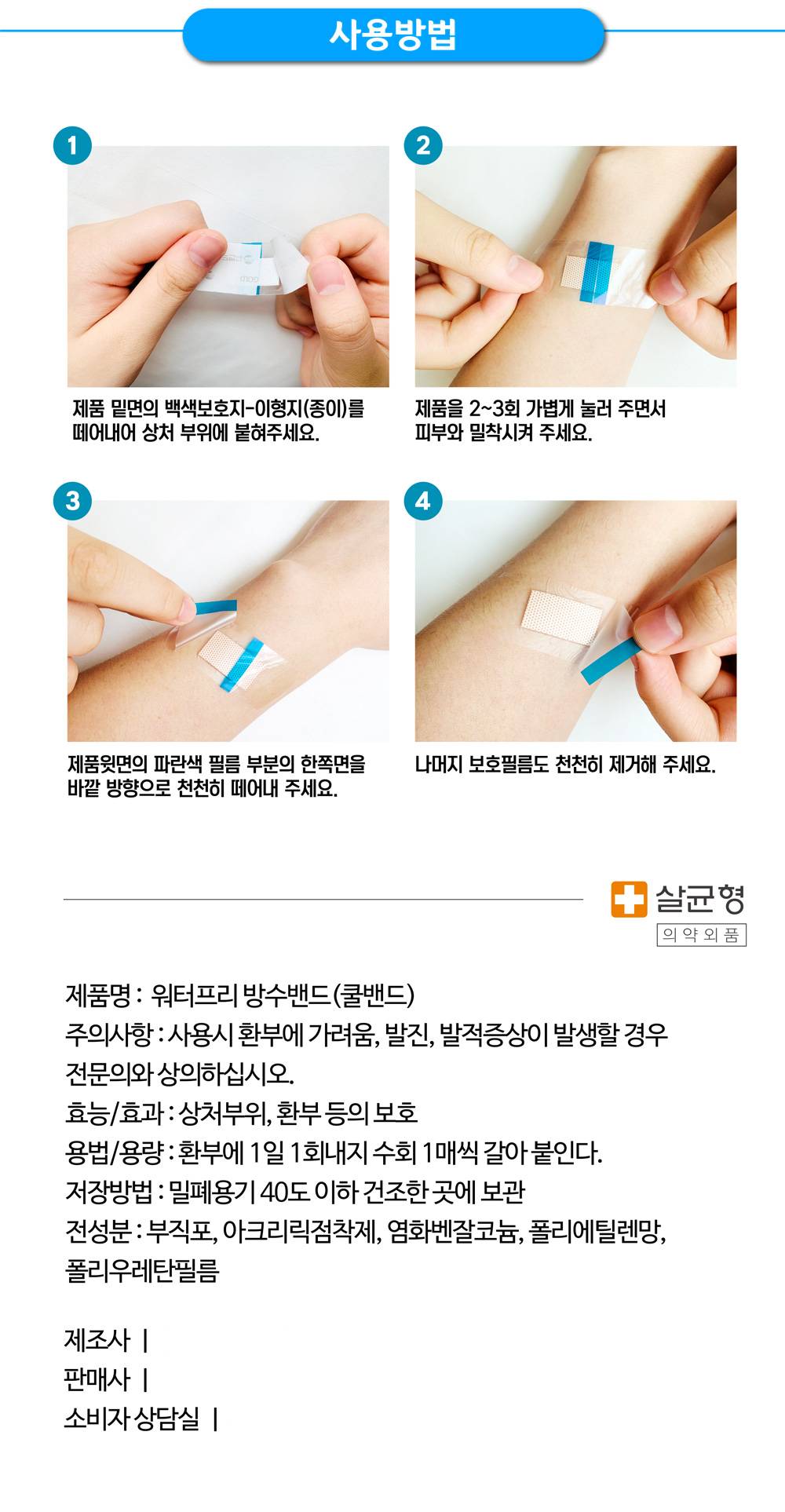 사용방법

1

제품 밑면의 백색보호지-이형지(종이)를 떼어내어 상처 부위에 붙혀주세요.

2

제품을 2~3회 가볍게 눌러 주면서 피부와 밀착시켜 주세요.

3

제품윗면의 파란색 필름 부분의 한쪽면을 바깥 방향으로 천천히 떼어내 주세요.

4

나머지 보호필름도 천천히 제거해 주세요.

살균형
의약외품

제품명 : 워터프리 방수밴드(쿨밴드)
주의사항 : 사용시 환부에 가려움, 발진, 발적증상이 발생할 경우 전문의와 상의하십시오.
효능/효과 : 상처부위, 환부 등의 보호
용법/용량 : 환부에 1일 1회내지 수회 1매씩 갈아 붙인다.
저장방법 : 밀폐용기 40도 이하 건조한 곳에 보관
전성분 : 부직포, 아크리릭점착제, 염화벤잘코늄, 폴리에틸렌망, 폴리우레탄필름

제조사 |
판매사 |
소비자 상담실 |