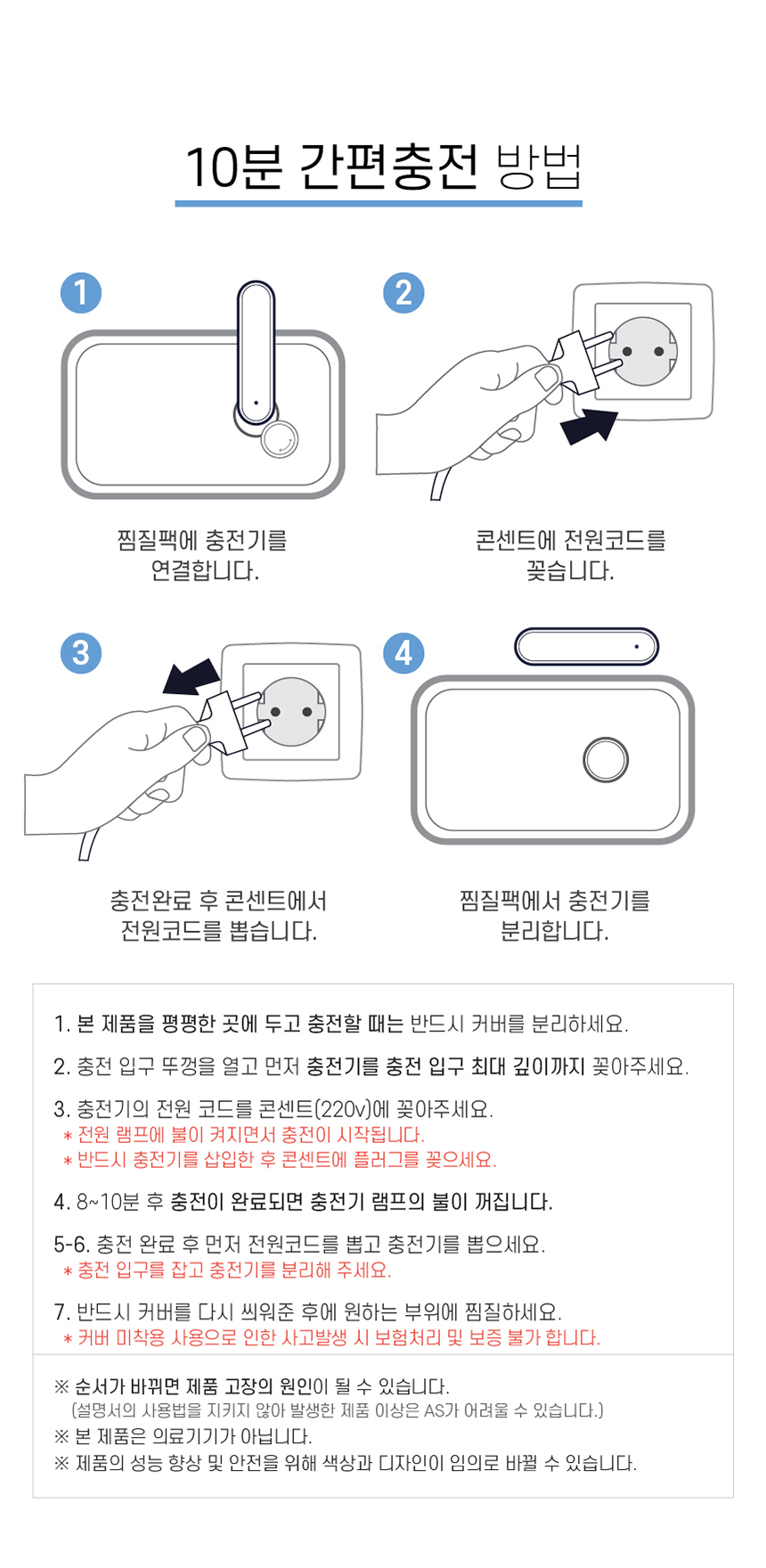 10분 간편충전 방법

1

찜질팩에 충전기를
연결합니다.

2

콘센트에 전원코드를
꽂습니다.

3

충전완료 후 콘센트에서
전원코드를 뽑습니다.

4

찜질팩에서 충전기를
분리합니다.

1. 본 제품을 평평한 곳에 두고 충전할 때는 반드시 커버를 분리하세요.

2. 충전 입구 뚜껑을 열고 먼저 충전기를 충전 입구 최대 깊이까지 꽂아주세요.

3. 충전기의 전원 코드를 콘센트(220v)에 꽂아주세요.
* 전원 램프에 불이 켜지면서 충전이 시작됩니다.
* 반드시 충전기를 삽입한 후 콘센트에 플러그를 꽂으세요.

4. 8~10분 후 충전이 완료되면 충전기 램프의 불이 꺼집니다.

5-6. 충전 완료 후 먼저 전원코드를 뽑고 충전기를 뽑으세요.
* 충전 입구를 잡고 충전기를 분리해 주세요.

7. 반드시 커버를 다시 씌워준 후에 원하는 부위에 찜질하세요.
* 커버 미착용 사용으로 인한 사고발생 시 보험처리 및 보증 불가 합니다.

※ 순서가 바뀌면 제품 고장의 원인이 될 수 있습니다.
(설명서의 사용법을 지키지 않아 발생한 제품 이상은 AS가 어려울 수 있습니다.)
※ 본 제품은 의료기기가 아닙니다.
※ 제품의 성능 향상 및 안전을 위해 색상과 디자인이 임의로 바뀔 수 있습니다.