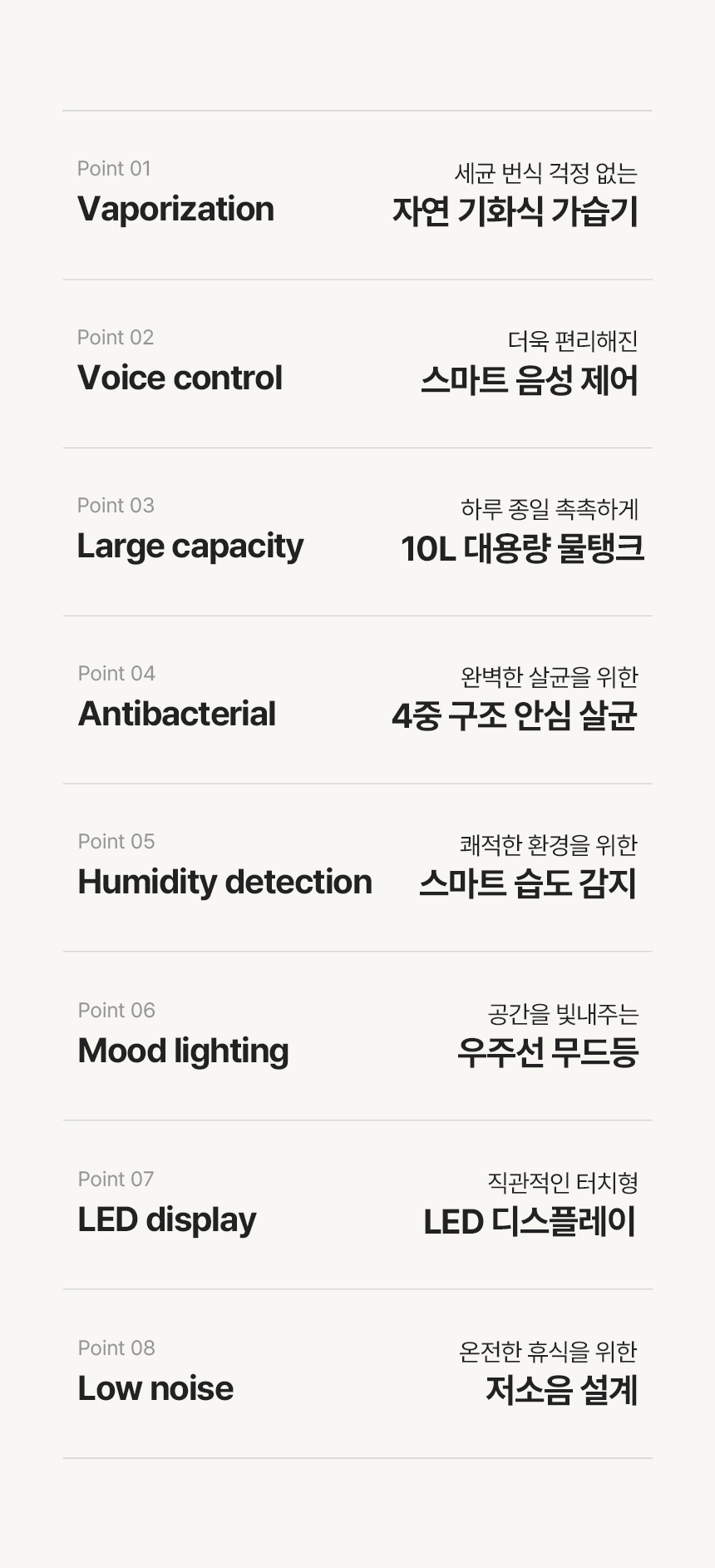 Point 01
Vaporization

세균 번식 걱정 없는
자연 기화식 가습기

Point 02
Voice control

더욱 편리해진
스마트 음성 제어

Point 03
Large capacity

하루 종일 촉촉하게
10L 대용량 물탱크

Point 04
Antibacterial

완벽한 살균을 위한
4중 구조 안심 살균

Point 05
Humidity detection

쾌적한 환경을 위한
스마트 습도 감지

Point 06
Mood lighting

공간을 빛내주는
우주선 무드등

Point 07
LED display

직관적인 터치형
LED 디스플레이

Point 08
Low noise

온전한 휴식을 위한
저소음 설계