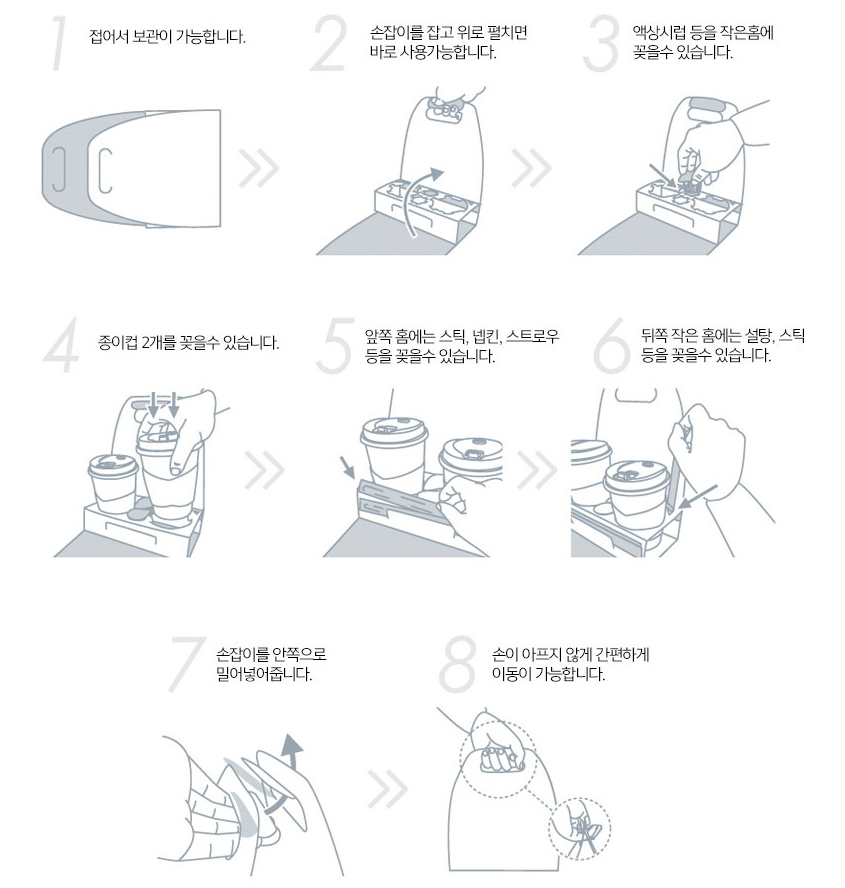 1 접어서 보관이 가능합니다.

2 손잡이를 잡고 위로 펼치면 바로 사용가능합니다.

3 액상시럽 등을 작은홈에 꽂을수 있습니다.

4 종이컵 2개를 꽂을수 있습니다.

5 앞쪽 홈에는 스틱, 넵킨, 스트로우 등을 꽂을수 있습니다.

6 뒤쪽 작은 홈에는 설탕, 스틱 등을 꽂을수 있습니다.

7 손잡이를 안쪽으로 밀어넣어줍니다.

8 손이 아프지 않게 간편하게 이동이 가능합니다.